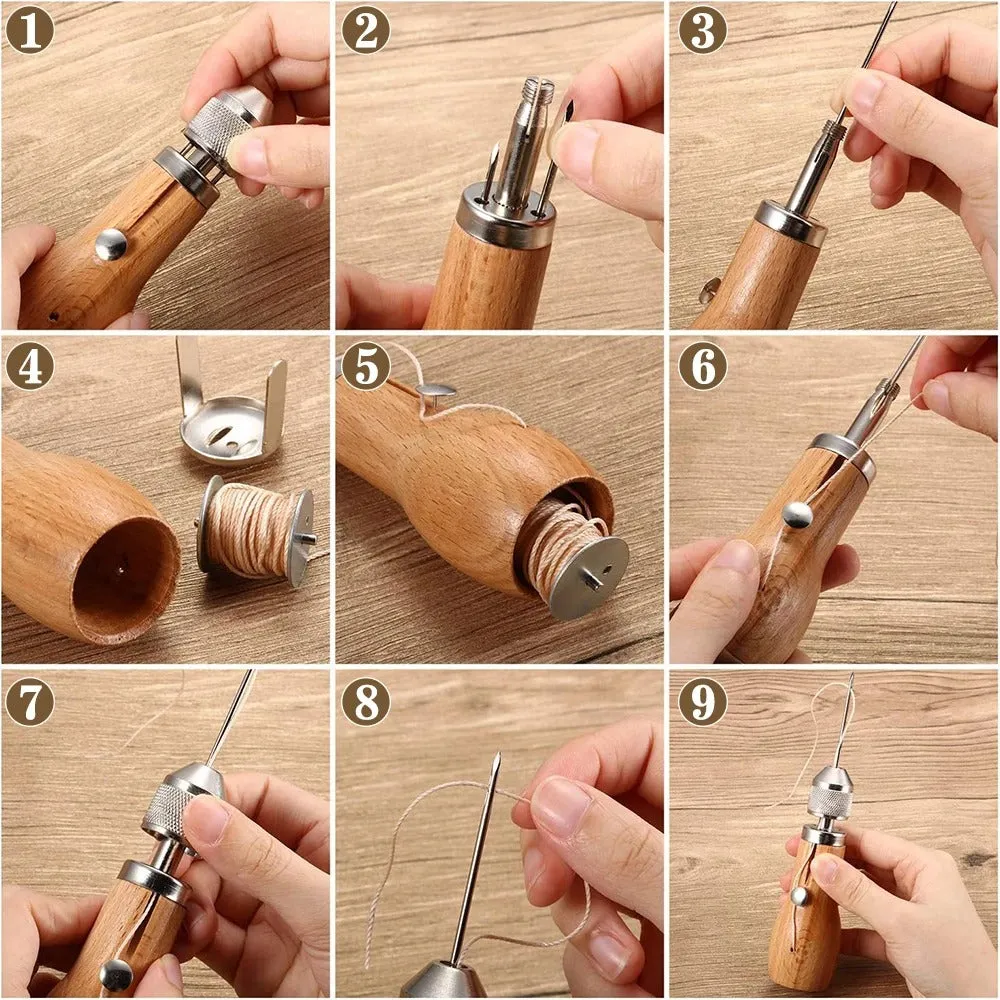 1
2
3
4
5
6
7
8
9